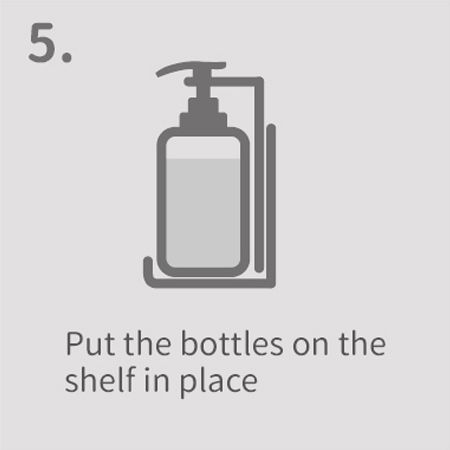 5.

Put the bottles on the shelf in place